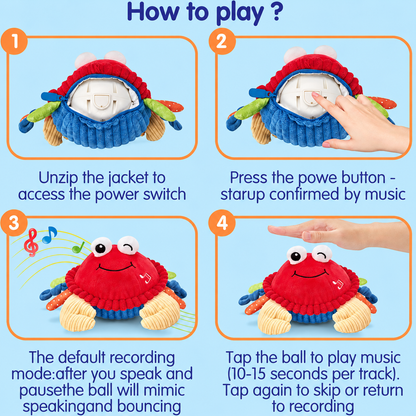 How to play ?

1

Unzip the jacket to access the power switch

2

Press the powe button - starup confirmed by music

3

The default recording mode:after you speak and pausethe ball will mimic speakingand bouncing

4

Tap the ball to play music (10-15 seconds per track). Tap again to skip or return to recording